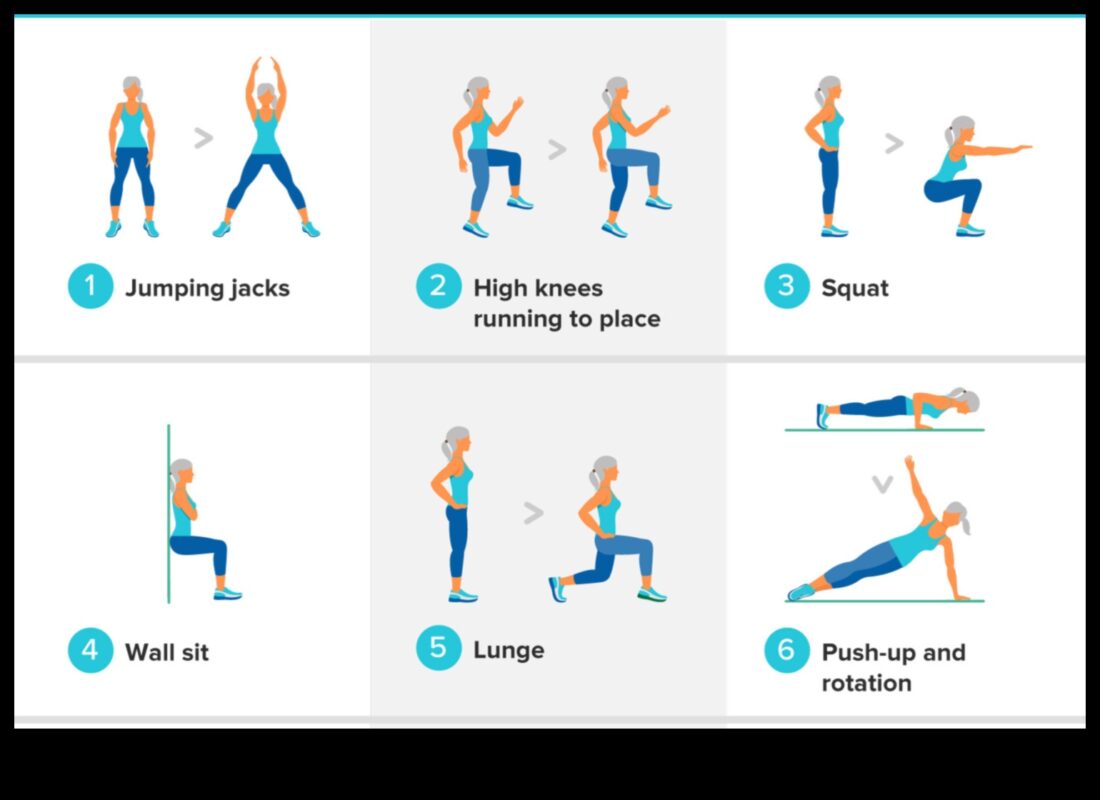 1 Jumping jacks

2 High knees running to place

3 Squat

4 Wall sit

5 Lunge

6 Push-up and rotation